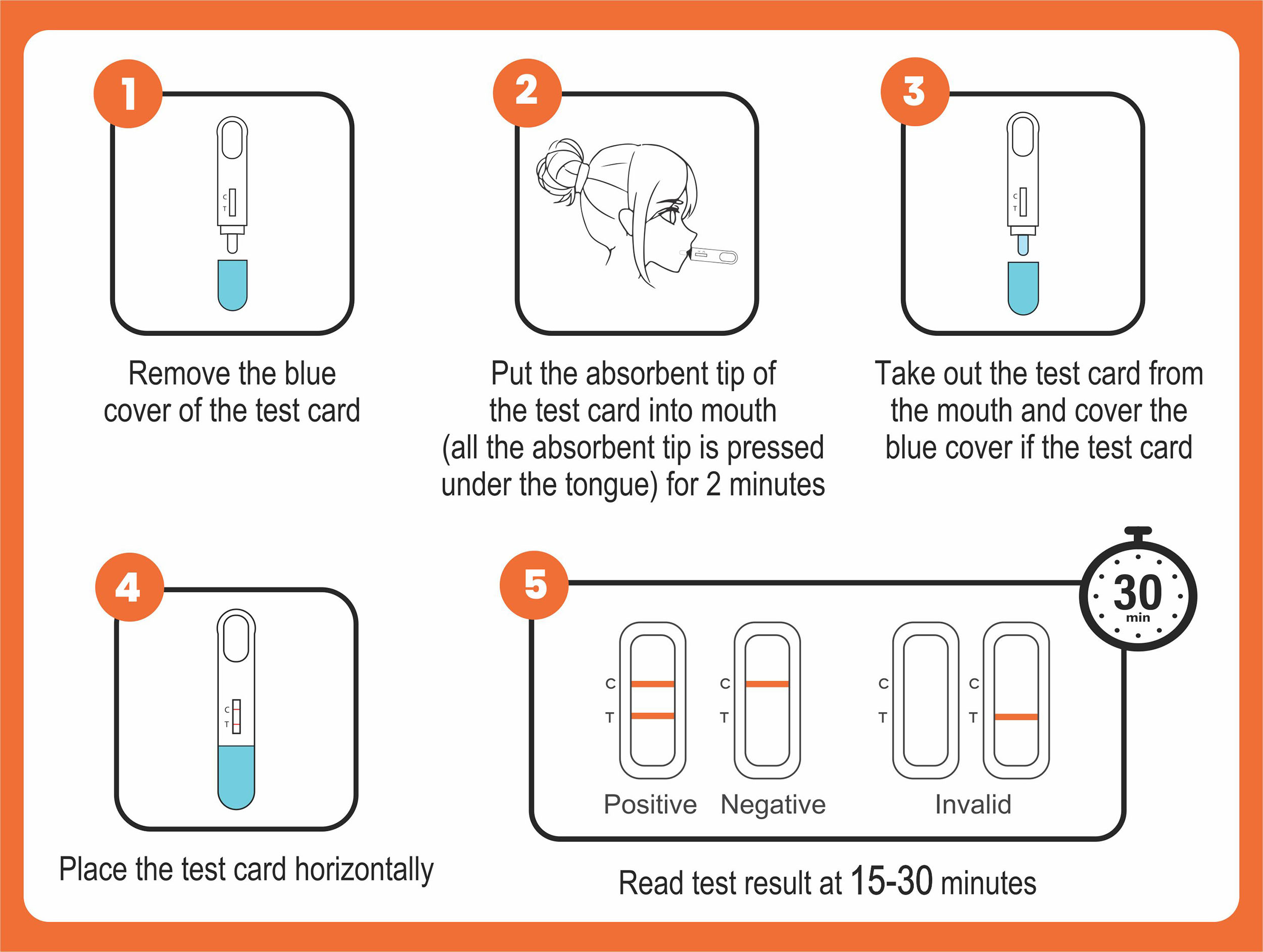 1

C
T

Remove the blue cover of the test card

2

Put the absorbent tip of the test card into mouth (all the absorbent tip is pressed under the tongue) for 2 minutes

3

C
T

Take out the test card from the mouth and cover the blue cover if the test card

4

C
T

Place the test card horizontally

5

30
min

C
T

C
T

C
T

C
T

Positive Negative Invalid

Read test result at 15-30 minutes